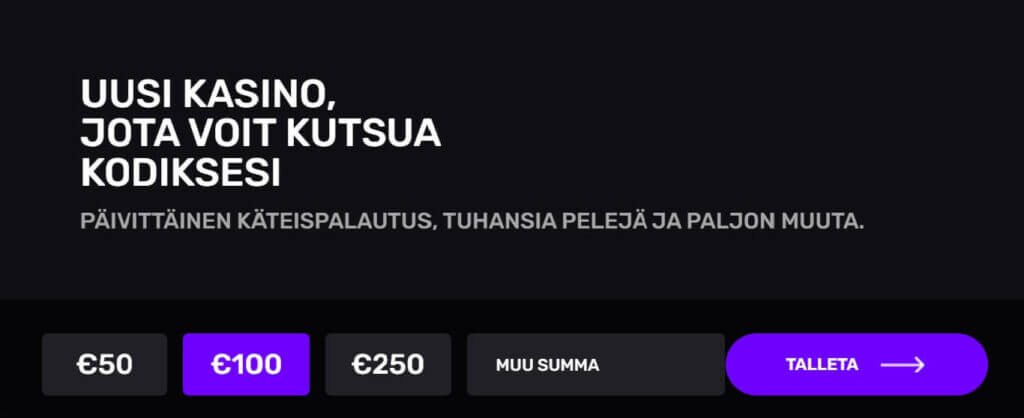 UUSI KASINO,
JOTA VOIT KUTSUA
KODIKSESI

PÄIVITTÄINEN KÄTEISPALAUTUS, TUHANSIA PELEJÄ JA PALJON MUUTA.

€50

€100

€250

MUU SUMMA

TALLETA