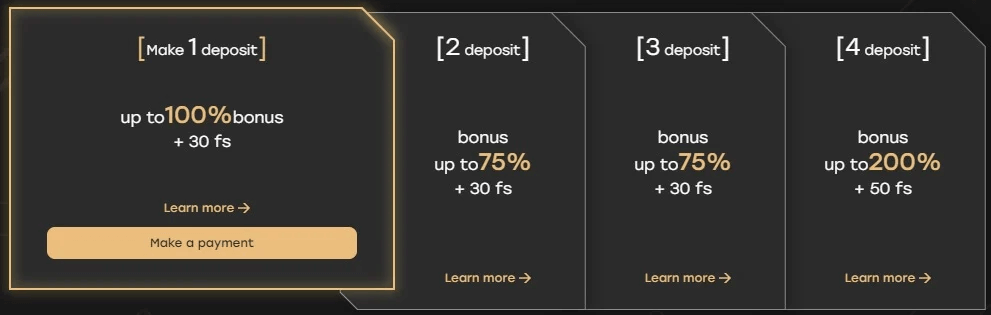 [Make 1 deposit]

up to100%bonus
+ 30 fs

Learn more →

Make a payment

[2 deposit]

bonus
up to75%
+ 30 fs

Learn more →

[3 deposit]

bonus
up to75%
+ 30 fs

Learn more →

[4 deposit]

bonus
up to200%
+ 50 fs

Learn more →