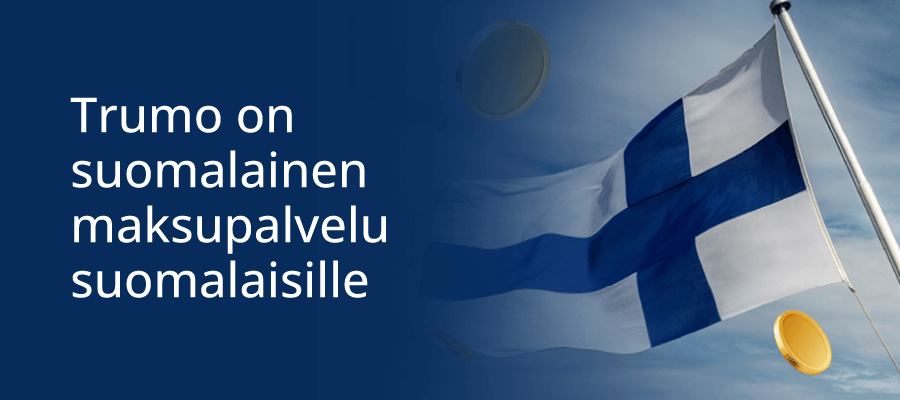 Trumo on suomalainen maksupalvelu suomalaisille