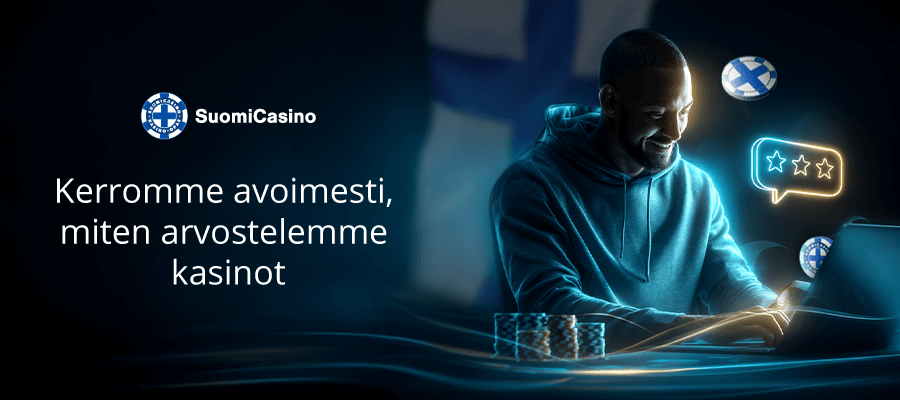 SuomiCasino

Kerromme avoimesti, miten arvostelemme kasinot