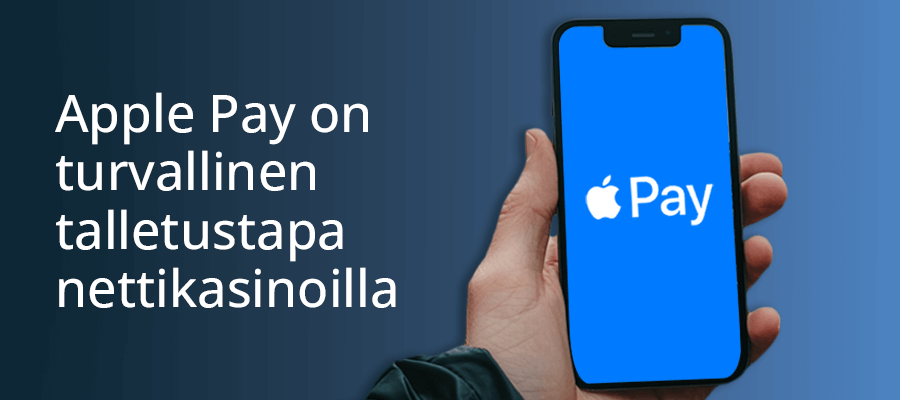 Apple Pay on turvallinen talletustapa nettikasinoilla

Pay