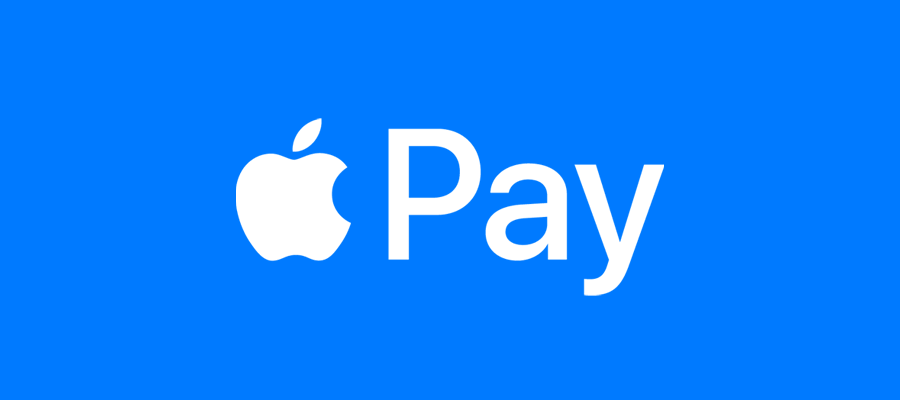 Pay