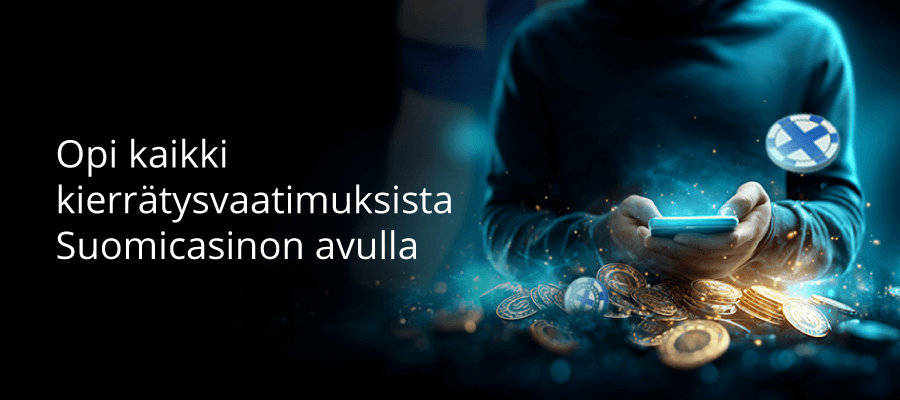 Opi kaikki kierrätysvaatimuksista Suomicasinon avulla