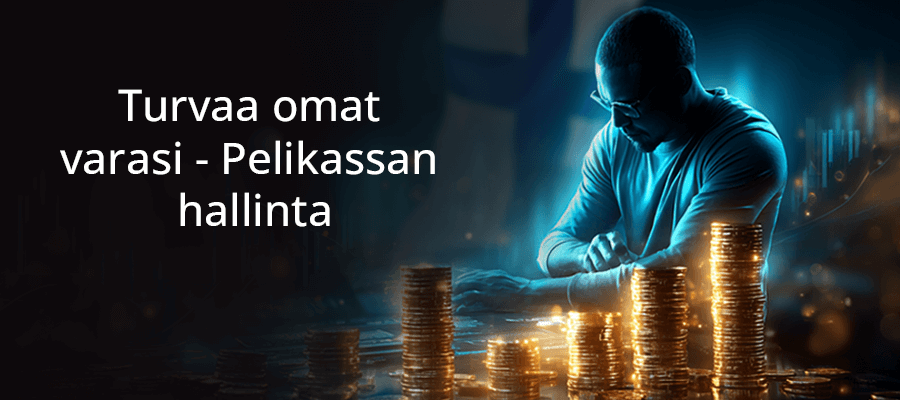 Turvaa omat varasi - Pelikassan hallinta