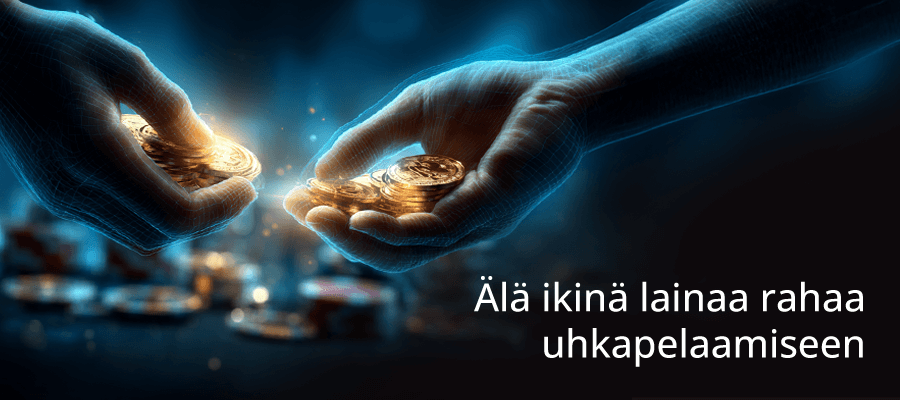 Älä ikinä lainaa rahaa uhkapelaamiseen